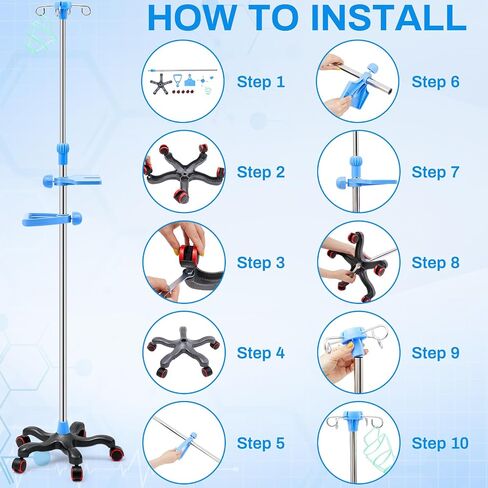 HOW TO INSTALL

Step 1

Step 2

Step 3

Step 4

Step 5

Step 6

Step 7

Step 8

Step 9

Step 10