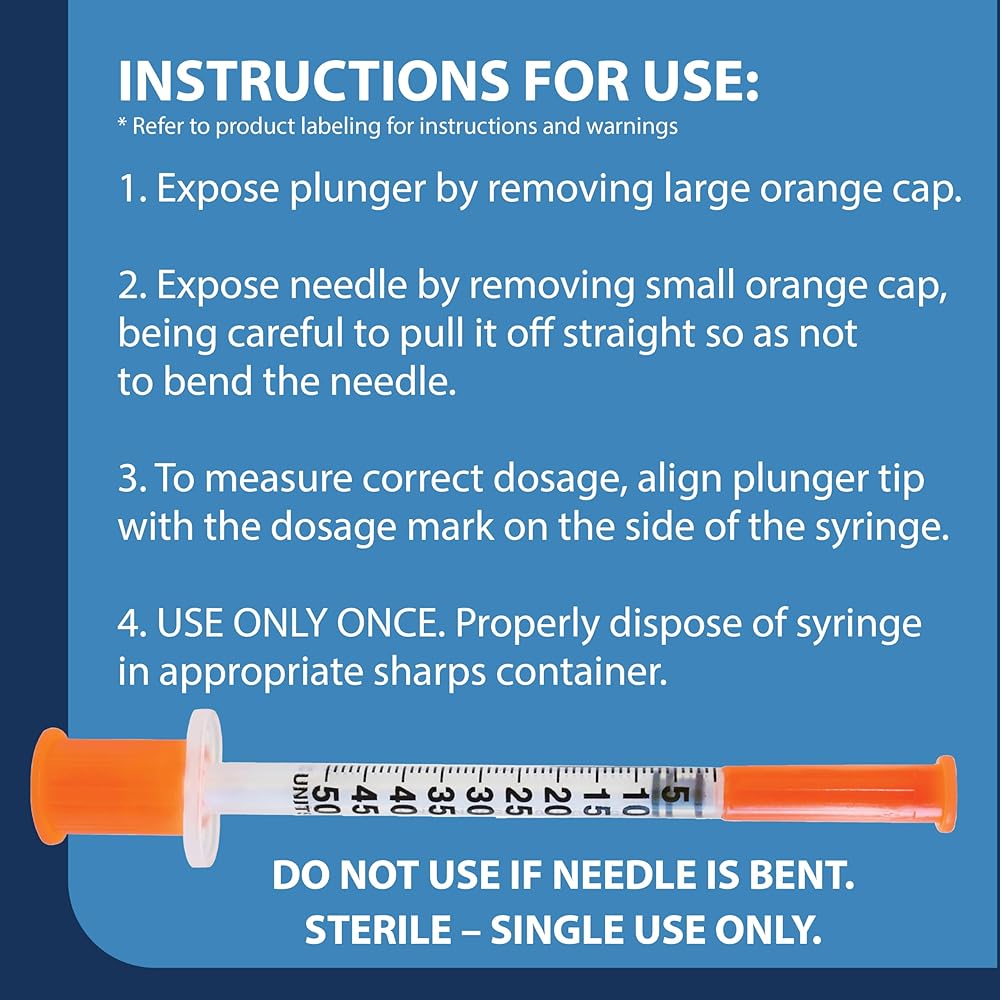 INSTRUCTIONS FOR USE:
* Refer to product labeling for instructions and warnings

1. Expose plunger by removing large orange cap.

2. Expose needle by removing small orange cap, being careful to pull it off straight so as not to bend the needle.

3. To measure correct dosage, align plunger tip with the dosage mark on the side of the syringe.

4. USE ONLY ONCE. Properly dispose of syringe in appropriate sharps container.

UNITS 50 45 40 35 30 25 20 15 10 5

DO NOT USE IF NEEDLE IS BENT.
STERILE – SINGLE USE ONLY.