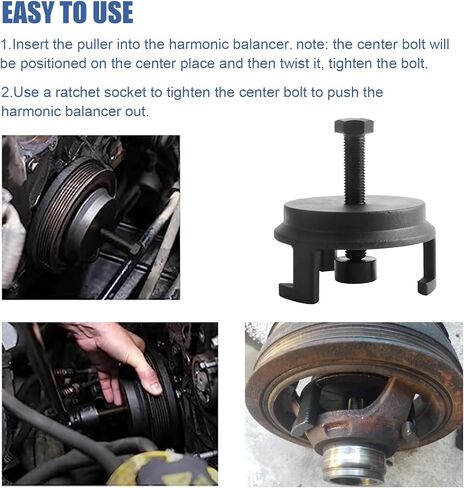 EASY TO USE

1.Insert the puller into the harmonic balancer. note: the center bolt will be positioned on the center place and then twist it, tighten the bolt.

2.Use a ratchet socket to tighten the center bolt to push the harmonic balancer out.