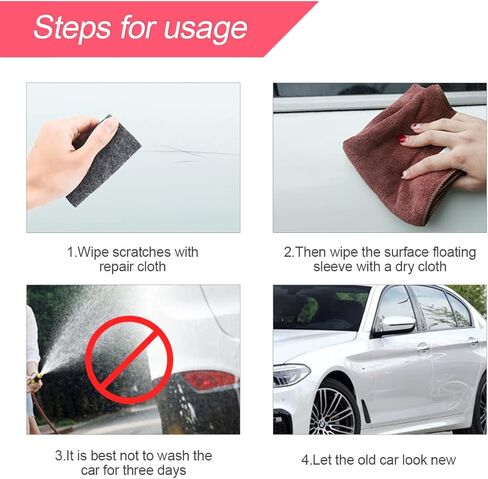 Steps for usage

1.Wipe scratches with repair cloth

2.Then wipe the surface floating sleeve with a dry cloth

3.It is best not to wash the car for three days

4.Let the old car look new