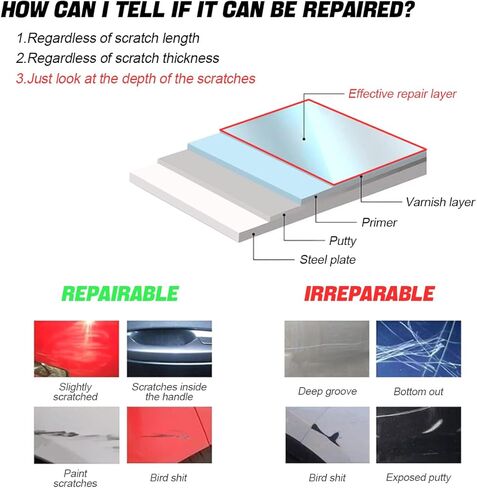 HOW CAN I TELL IF IT CAN BE REPAIRED?

1.Regardless of scratch length
2.Regardless of scratch thickness
3.Just look at the depth of the scratches

Effective repair layer
Varnish layer
Primer
Putty
Steel plate

REPAIRABLE

Slightly scratched
Scratches inside the handle
Paint scratches
Bird shit

IRREPARABLE

Deep groove
Bottom out
Bird shit
Exposed putty