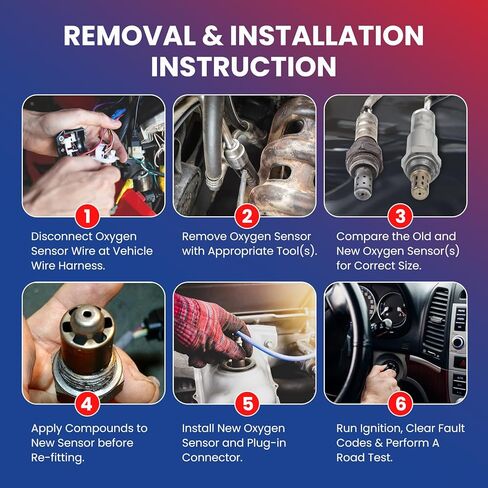 REMOVAL & INSTALLATION INSTRUCTION

1
Disconnect Oxygen Sensor Wire at Vehicle Wire Harness.

2
Remove Oxygen Sensor with Appropriate Tool(s).

3
Compare the Old and New Oxygen Sensor(s) for Correct Size.

4
Apply Compounds to New Sensor before Re-fitting.

5
Install New Oxygen Sensor and Plug-in Connector.

6
Run Ignition, Clear Fault Codes & Perform A Road Test.