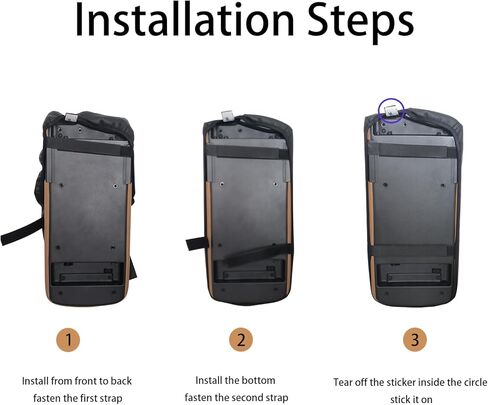 Installation Steps

1

Install from front to back
fasten the first strap

2

Install the bottom
fasten the second strap

3

Tear off the sticker inside the circle
stick it on