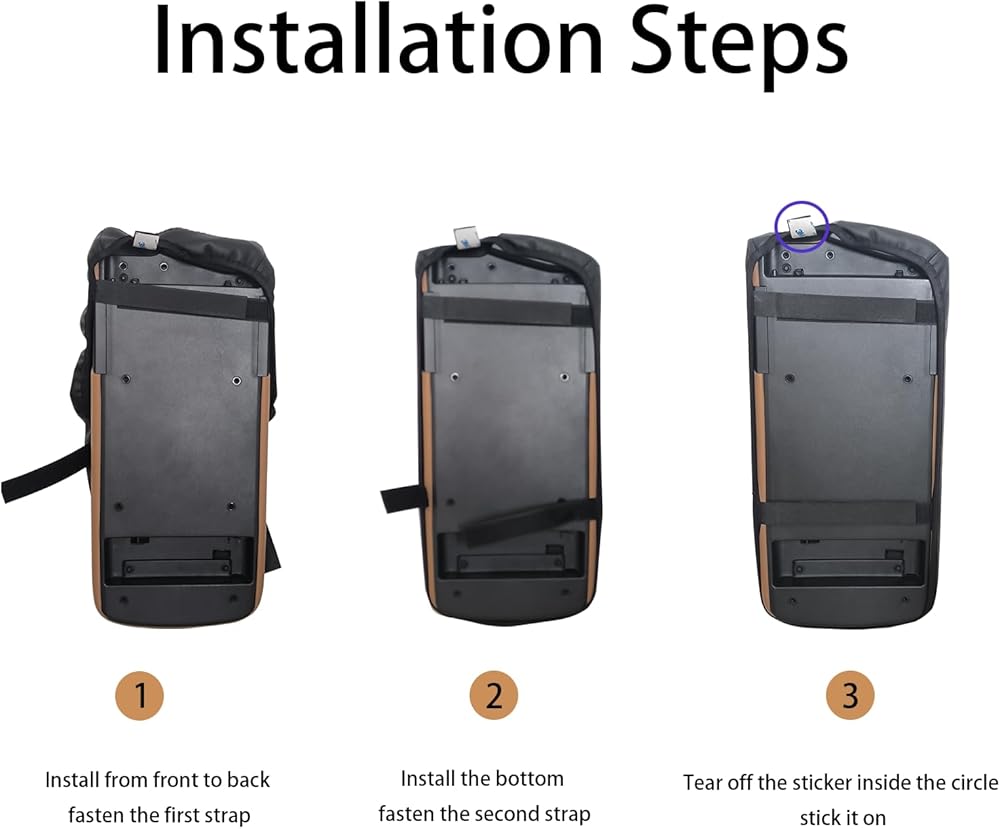 Installation Steps

1

Install from front to back fasten the first strap

2

Install the bottom fasten the second strap

3

Tear off the sticker inside the circle stick it on