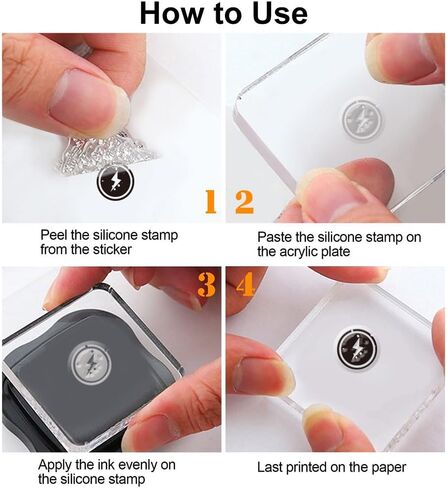 How to Use

1

Peel the silicone stamp from the sticker

2

Paste the silicone stamp on the acrylic plate

3

Apply the ink evenly on the silicone stamp

4

Last printed on the paper