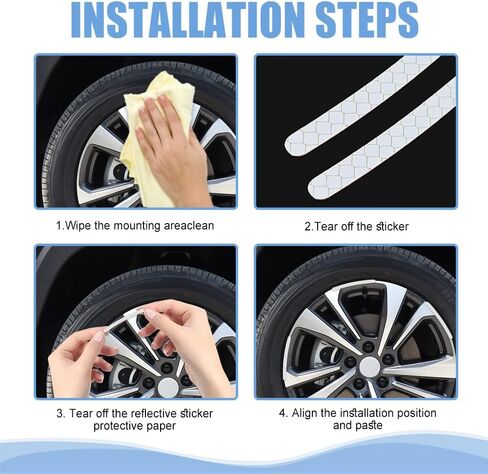 INSTALLATION STEPS

1.Wipe the mounting areaclean

2.Tear off the sticker

3. Tear off the reflective sticker protective paper

4. Align the installation position and paste