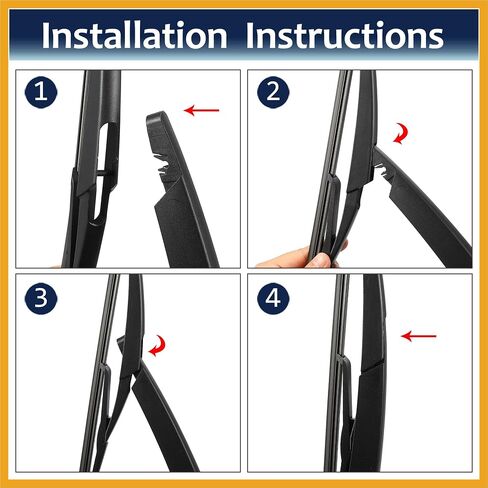 Installation Instructions

1

2

3

4