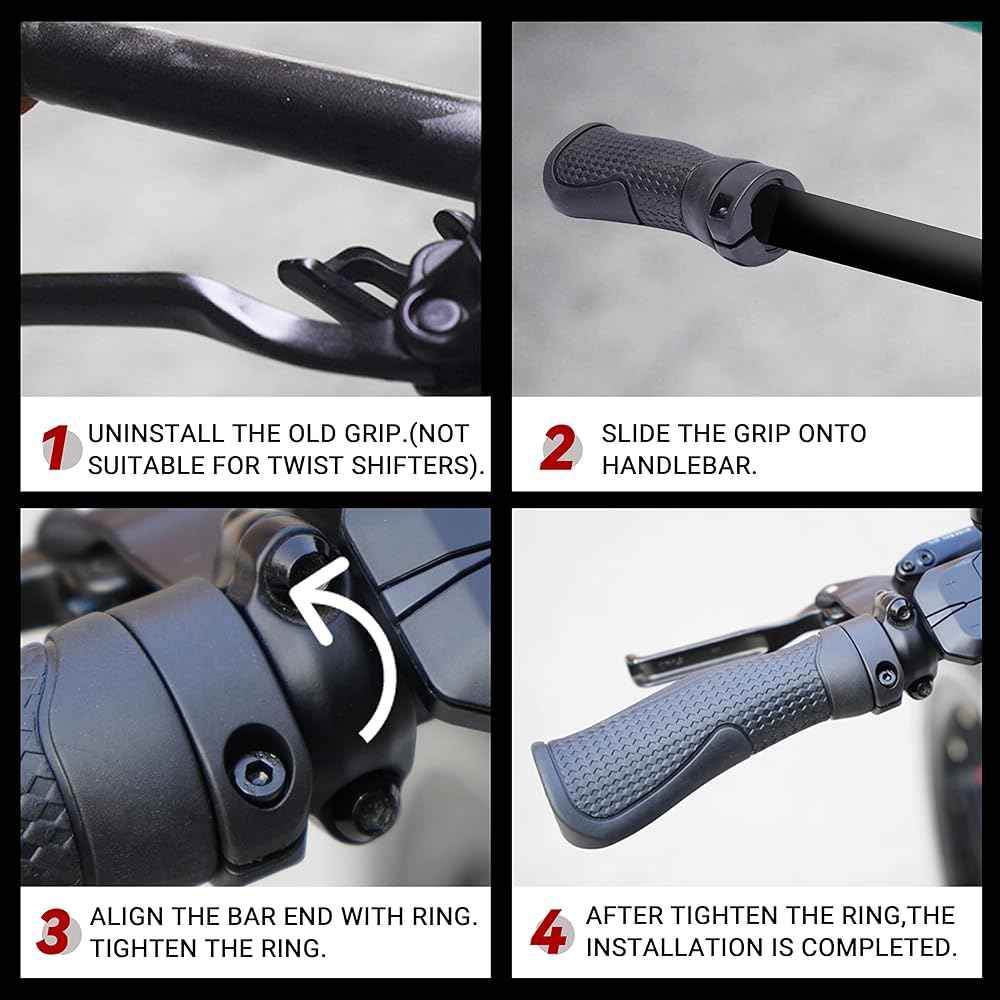 1 UNINSTALL THE OLD GRIP.(NOT SUITABLE FOR TWIST SHIFTERS).

2 SLIDE THE GRIP ONTO HANDLEBAR.

3 ALIGN THE BAR END WITH RING. TIGHTEN THE RING.

4 AFTER TIGHTEN THE RING,THE INSTALLATION IS COMPLETED.