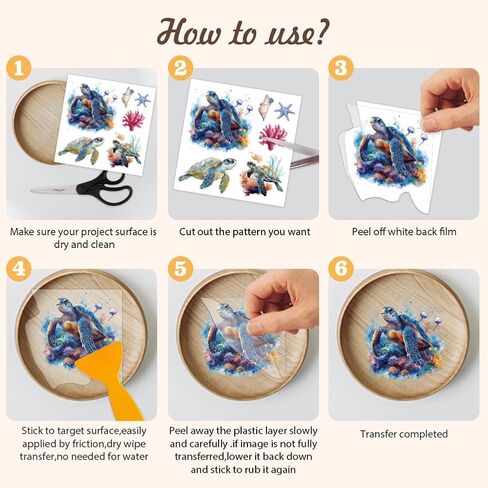 How to use?

1

Make sure your project surface is dry and clean

2

Cut out the pattern you want

3

Peel off white back film

4

Stick to target surface,easily applied by friction,dry wipe transfer,no needed for water

5

Peel away the plastic layer slowly and carefully .if image is not fully transferred,lower it back down and stick to rub it again

6

Transfer completed