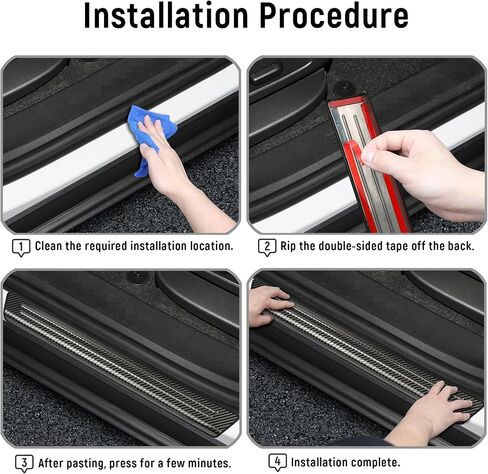 Installation Procedure

1 Clean the required installation location.

2 Rip the double-sided tape off the back.

3 After pasting, press for a few minutes.

4 Installation complete.