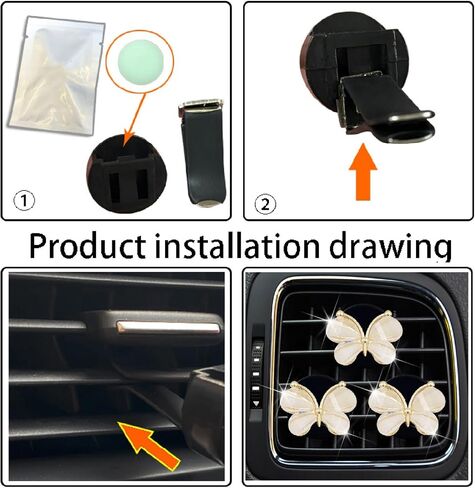 ①

②

Product installation drawing