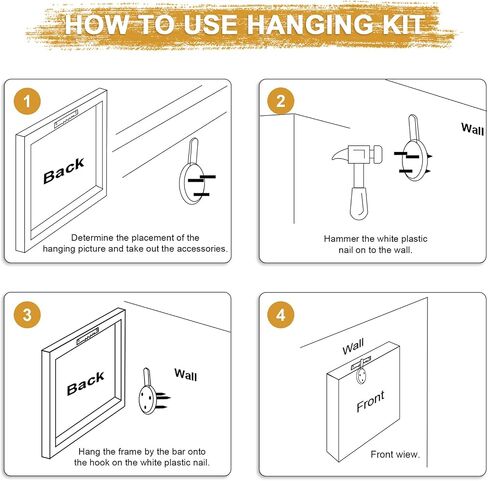 HOW TO USE HANGING KIT

1

Back

Determine the placement of the hanging picture and take out the accessories.

2

Wall

Hammer the white plastic nail on to the wall.

3

Back

Wall

Hang the frame by the bar onto the hook on the white plastic nail.

4

Wall

Front

Front wiew.