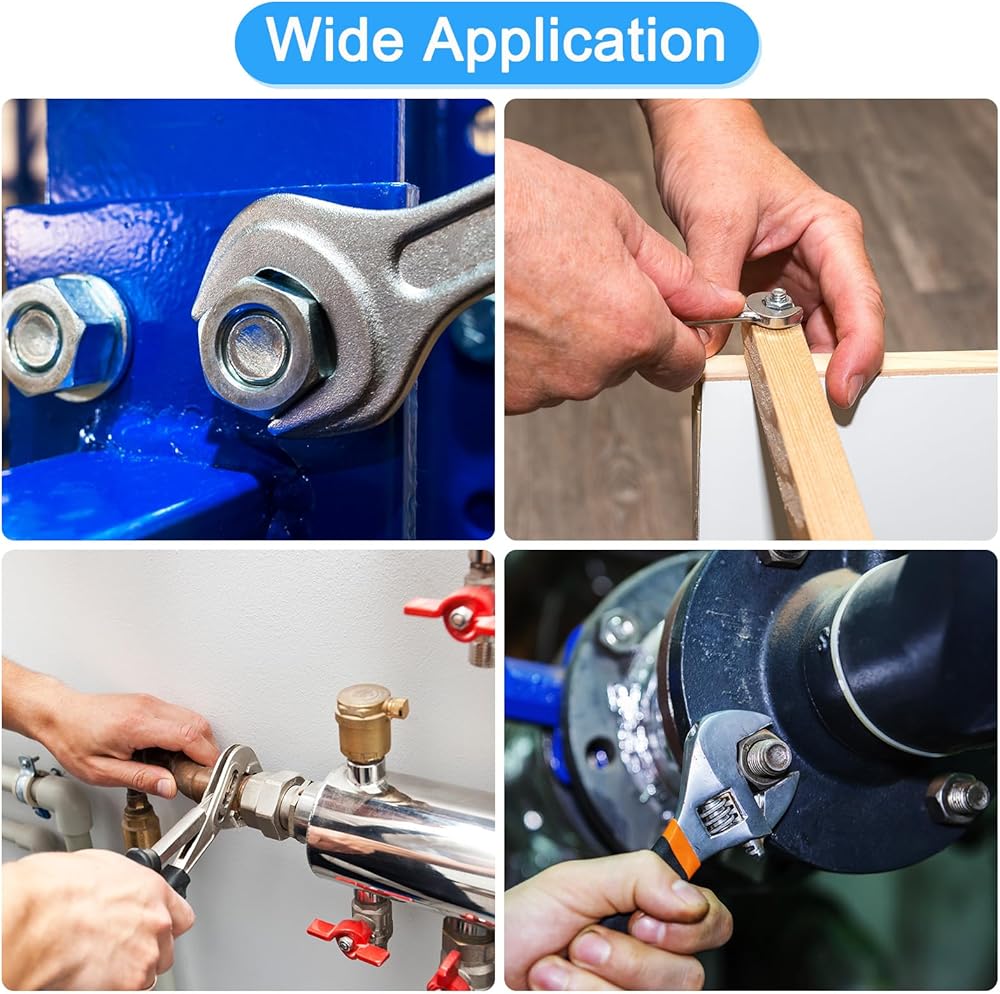 Wide Application