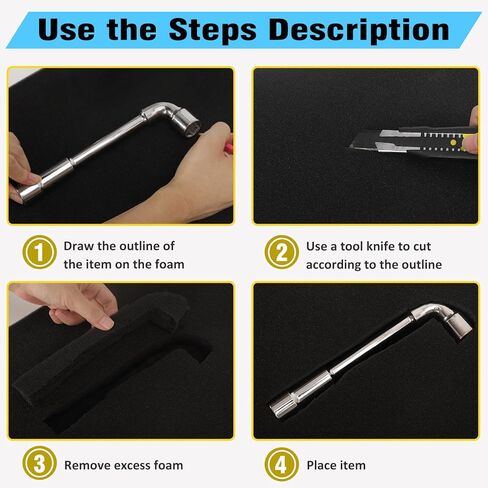 Use the Steps Description

1 Draw the outline of the item on the foam

2 Use a tool knife to cut according to the outline

3 Remove excess foam

4 Place item