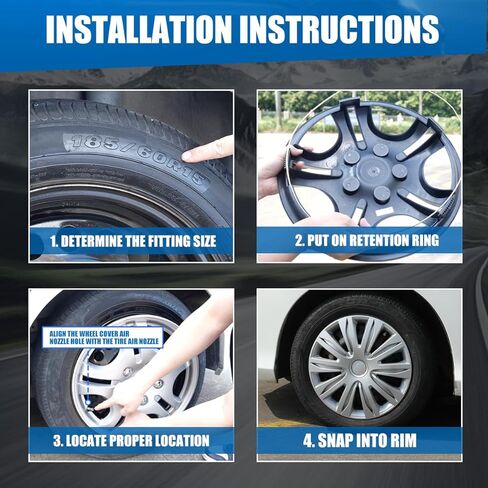 INSTALLATION INSTRUCTIONS

185/60R15

1. DETERMINE THE FITTING SIZE

2. PUT ON RETENTION RING

ALIGN THE WHEEL COVER AIR NOZZLE HOLE WITH THE TIRE AIR NOZZLE

3. LOCATE PROPER LOCATION

4. SNAP INTO RIM