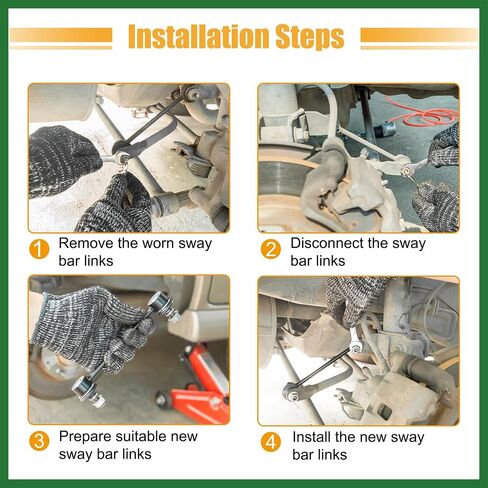 Installation Steps

1 Remove the worn sway bar links

2 Disconnect the sway bar links

3 Prepare suitable new sway bar links

4 Install the new sway bar links