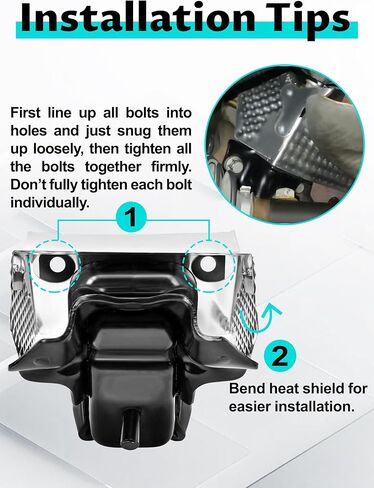 Installation Tips

First line up all bolts into holes and just snug them up loosely, then tighten all the bolts together firmly. Don't fully tighten each bolt individually.

1

2

Bend heat shield for easier installation.