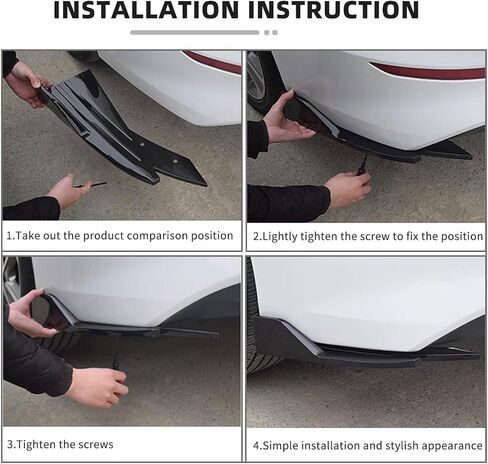 INSTALLATION INSTRUCTION

1.Take out the product comparison position

2.Lightly tighten the screw to fix the position

3.Tighten the screws

4.Simple installation and stylish appearance