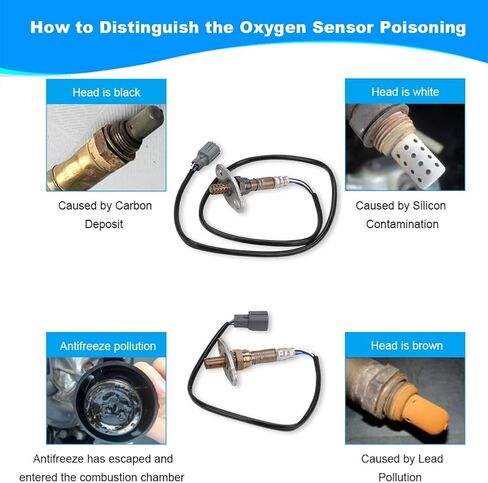 How to Distinguish the Oxygen Sensor Poisoning

Head is black

Caused by Carbon Deposit

Head is white

Caused by Silicon Contamination

Antifreeze pollution

Antifreeze has escaped and entered the combustion chamber

Head is brown

Caused by Lead Pollution