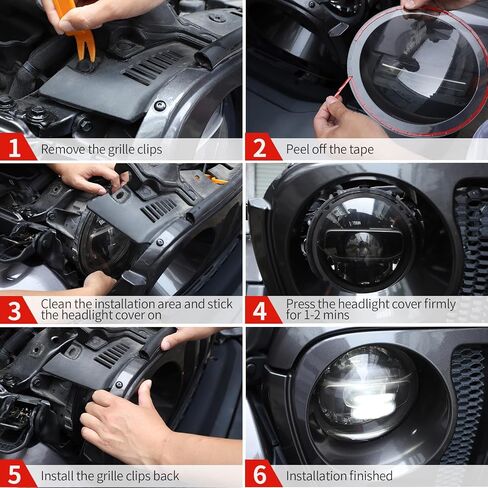 1 Remove the grille clips

2 Peel off the tape

3 Clean the installation area and stick the headlight cover on

4 Press the headlight cover firmly for 1-2 mins

5 Install the grille clips back

6 Installation finished