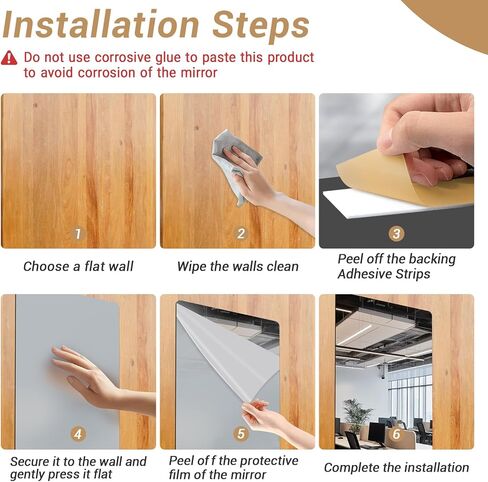 Installation Steps

Do not use corrosive glue to paste this product to avoid corrosion of the mirror

1

Choose a flat wall

2

Wipe the walls clean

3

Peel off the backing Adhesive Strips

4

Secure it to the wall and gently press it flat

5

Peel of f the protective film of the mirror

6

Complete the installation