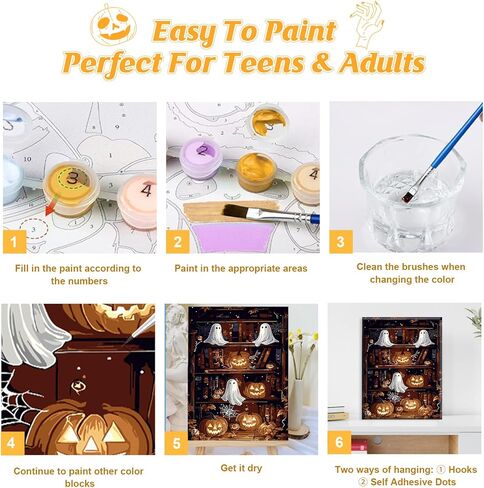 Easy To Paint
Perfect For Teens & Adults

1
Fill in the paint according to the numbers

2
Paint in the appropriate areas

3
Clean the brushes when changing the color

4
Continue to paint other color blocks

5
Get it dry

6
Two ways of hanging: ① Hooks ② Self Adhesive Dots