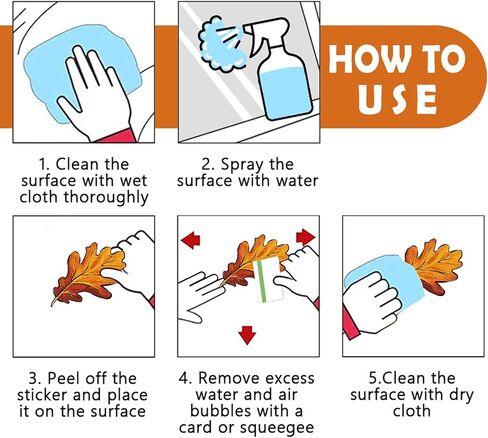 HOW TO USE

1. Clean the surface with wet cloth thoroughly

2. Spray the surface with water

3. Peel off the sticker and place it on the surface

4. Remove excess water and air bubbles with a card or squeegee

5.Clean the surface with dry cloth