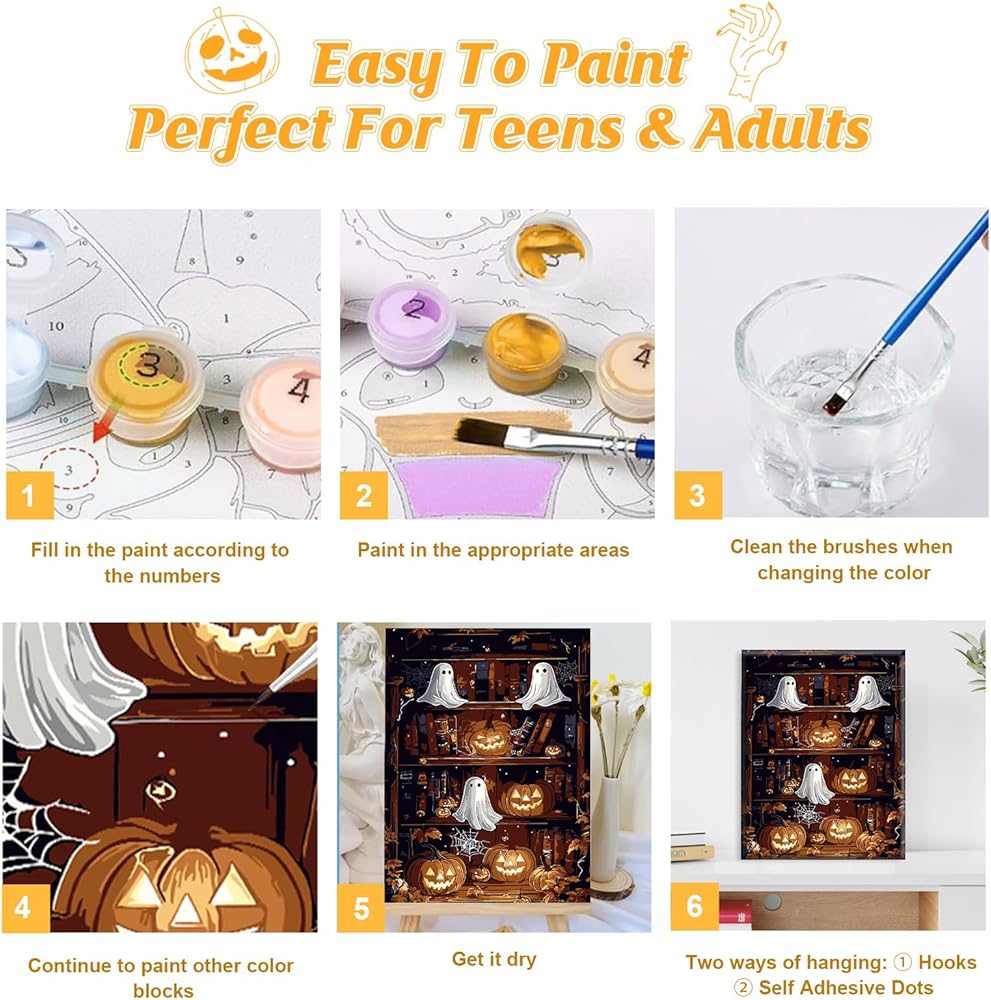 Easy To Paint
Perfect For Teens & Adults

1
Fill in the paint according to the numbers

2
Paint in the appropriate areas

3
Clean the brushes when changing the color

4
Continue to paint other color blocks

5
Get it dry

6
Two ways of hanging: ① Hooks ② Self Adhesive Dots