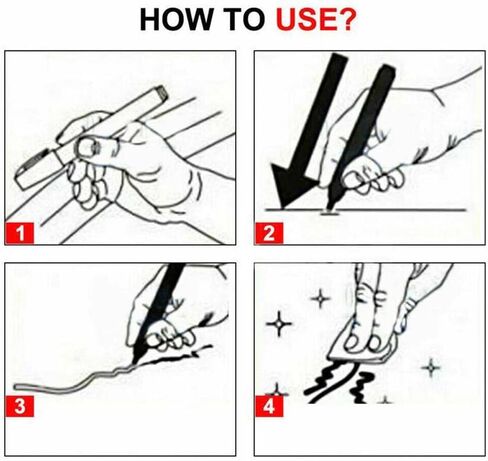 HOW TO USE?

1

2

3

4