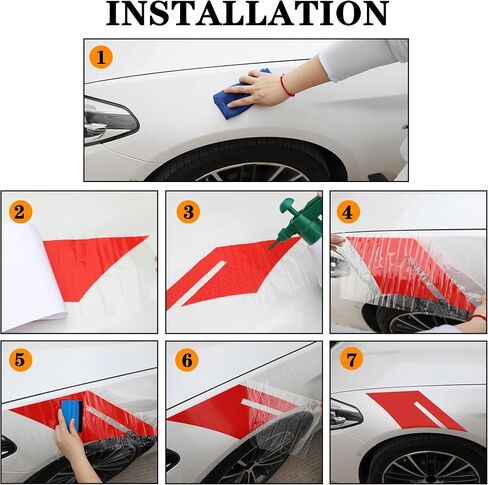 INSTALLATION

1

2

3

4

5

6

7