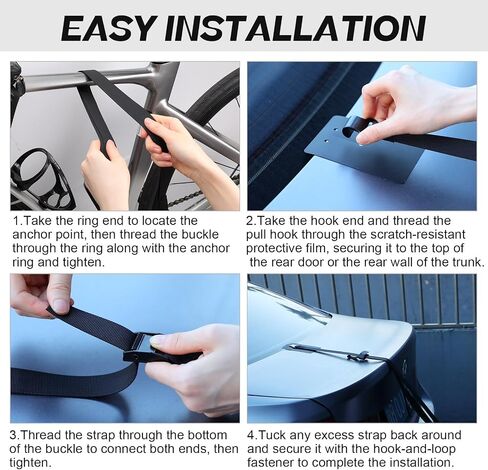 EASY INSTALLATION

1.Take the ring end to locate the anchor point, then thread the buckle through the ring along with the anchor ring and tighten.

2.Take the hook end and thread the pull hook through the scratch-resistant protective film, securing it to the top of the rear door or the rear wall of the trunk.

3.Thread the strap through the bottom of the buckle to connect both ends, then tighten.

4.Tuck any excess strap back around and secure it with the hook-and-loop fastener to complete the installation.