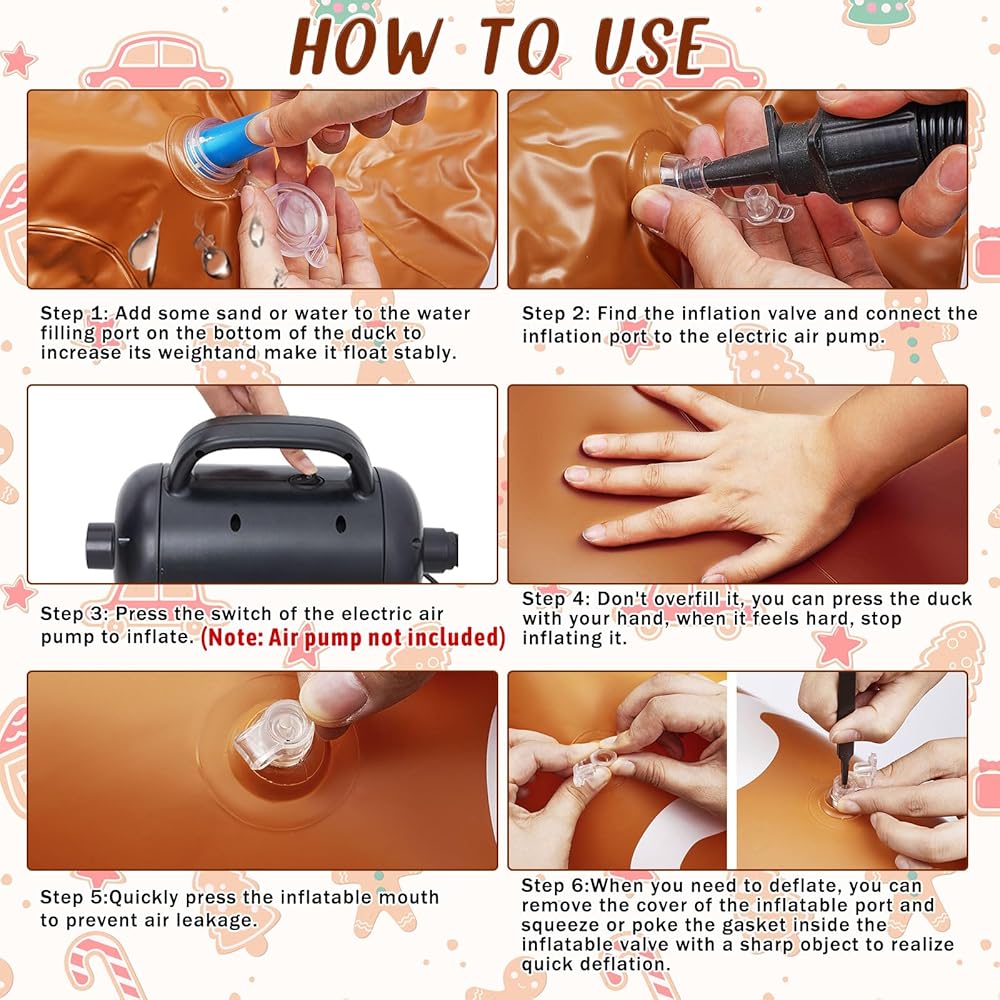 HOW TO USE

Step 1: Add some sand or water to the water filling port on the bottom of the duck to increase its weightand make it float stably.

Step 2: Find the inflation valve and connect the inflation port to the electric air pump.

Step 3: Press the switch of the electric air pump to inflate. (Note: Air pump not included)

Step 4: Don't overfill it, you can press the duck with your hand, when it feels hard, stop inflating it.

Step 5:Quickly press the inflatable mouth to prevent air leakage.

Step 6:When you need to deflate, you can remove the cover of the inflatable port and squeeze or poke the gasket inside the inflatable valve with a sharp object to realize quick deflation.