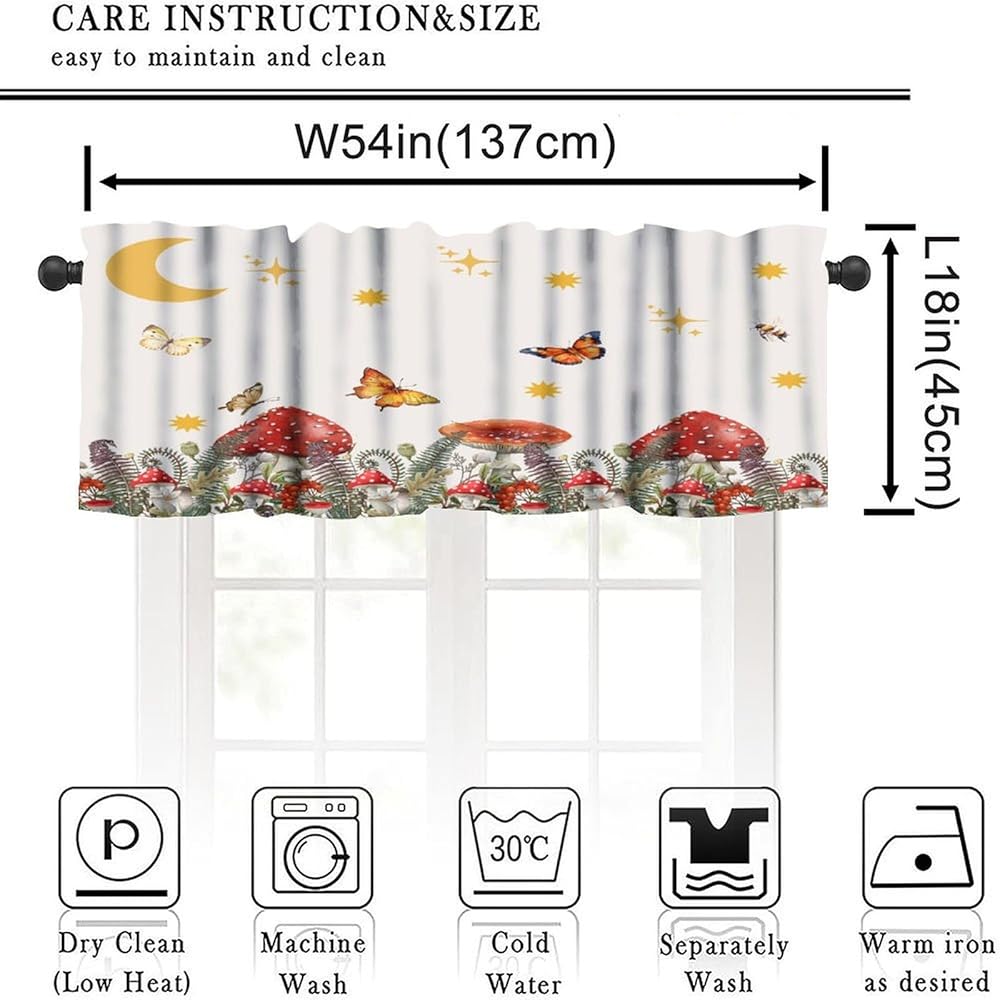 CARE INSTRUCTION&SIZE

easy to maintain and clean

W54in(137cm)

L18in(45cm)

p

30℃

Dry Clean (Low Heat)

Machine Wash

Cold Water

Separately Wash

Warm iron as desired