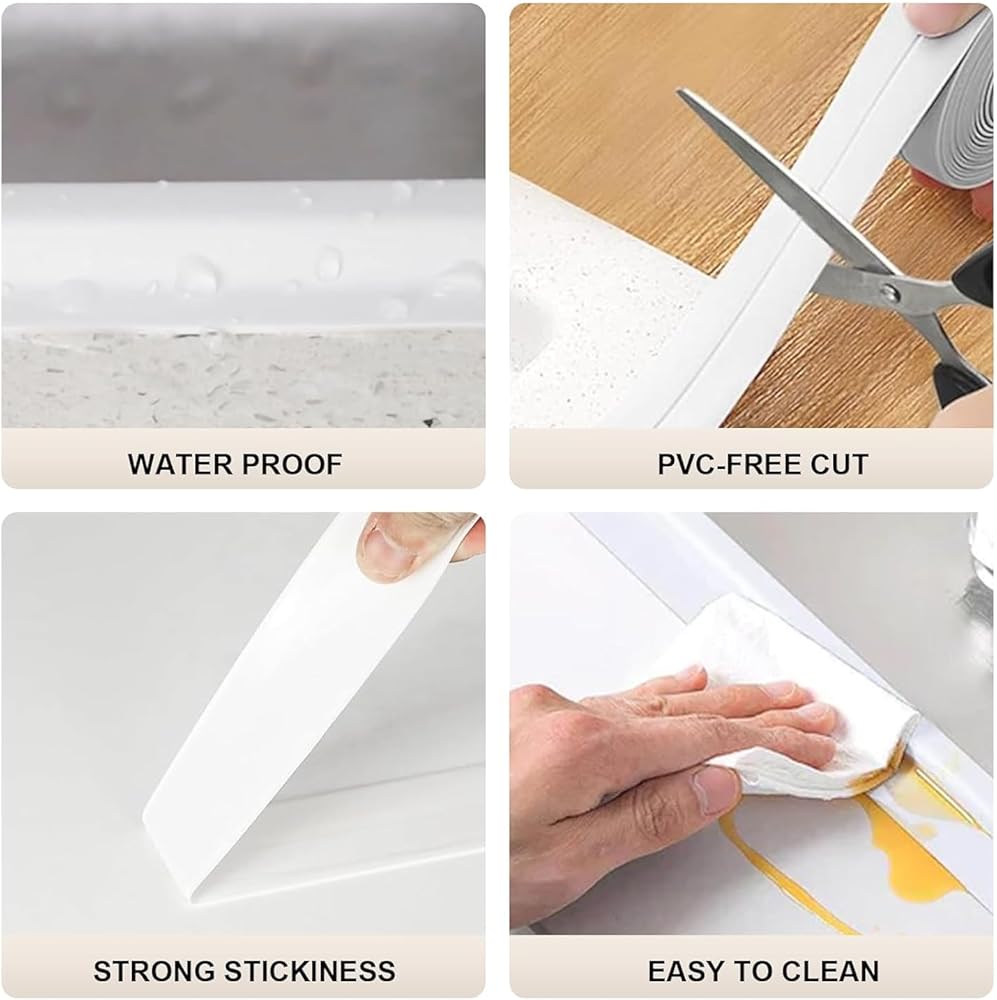 WATER PROOF

PVC-FREE CUT

STRONG STICKINESS

EASY TO CLEAN