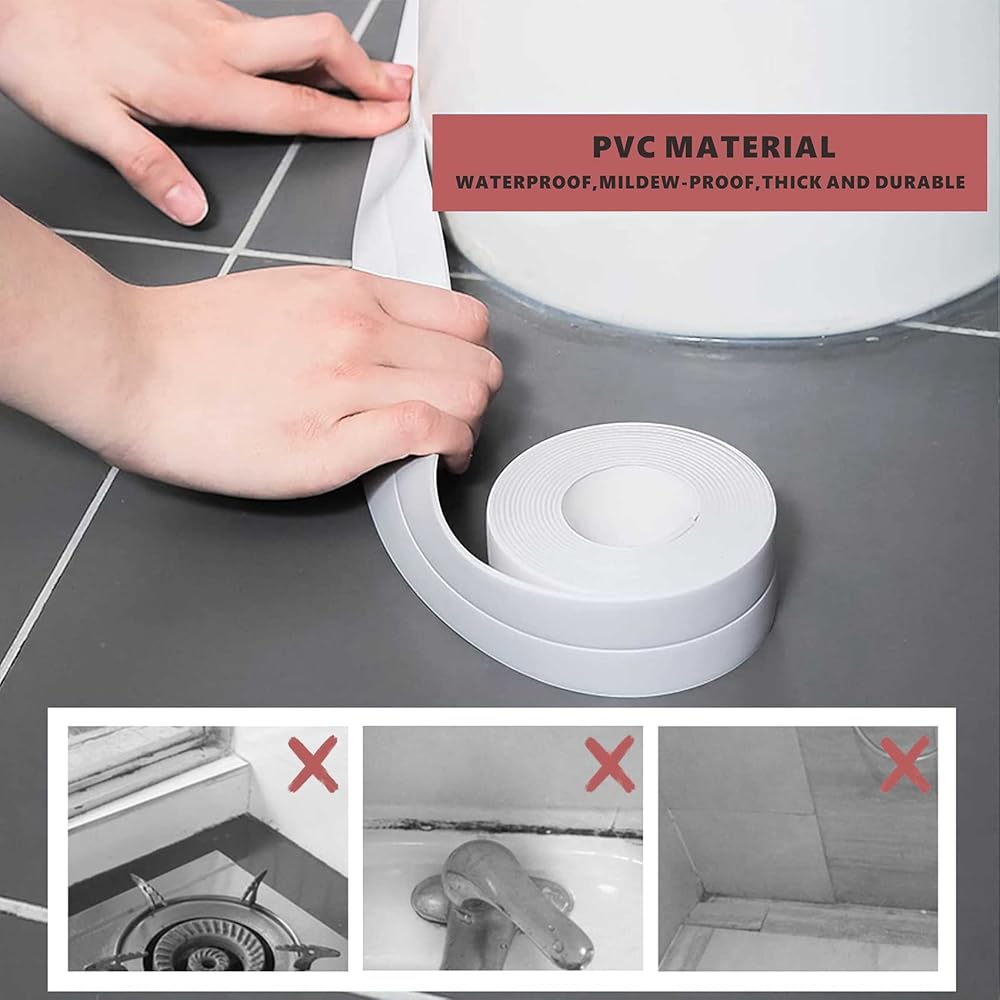 PVC MATERIAL
WATERPROOF,MILDEW-PROOF,THICK AND DURABLE