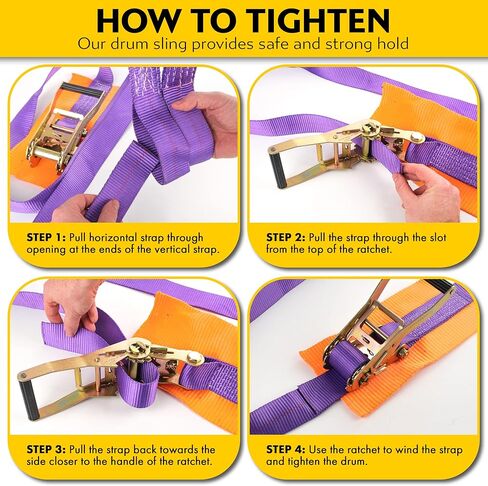 HOW TO TIGHTEN
Our drum sling provides safe and strong hold

STEP 1: Pull horizontal strap through opening at the ends of the vertical strap.

STEP 2: Pull the strap through the slot from the top of the ratchet.

STEP 3: Pull the strap back towards the side closer to the handle of the ratchet.

STEP 4: Use the ratchet to wind the strap and tighten the drum.