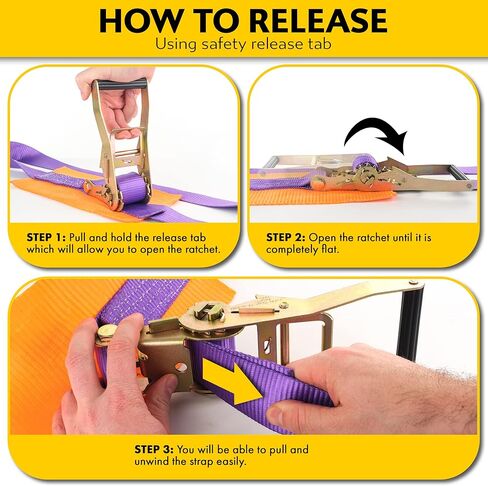 HOW TO RELEASE
Using safety release tab

STEP 1: Pull and hold the release tab which will allow you to open the ratchet.

STEP 2: Open the ratchet until it is completely flat.

STEP 3: You will be able to pull and unwind the strap easily.