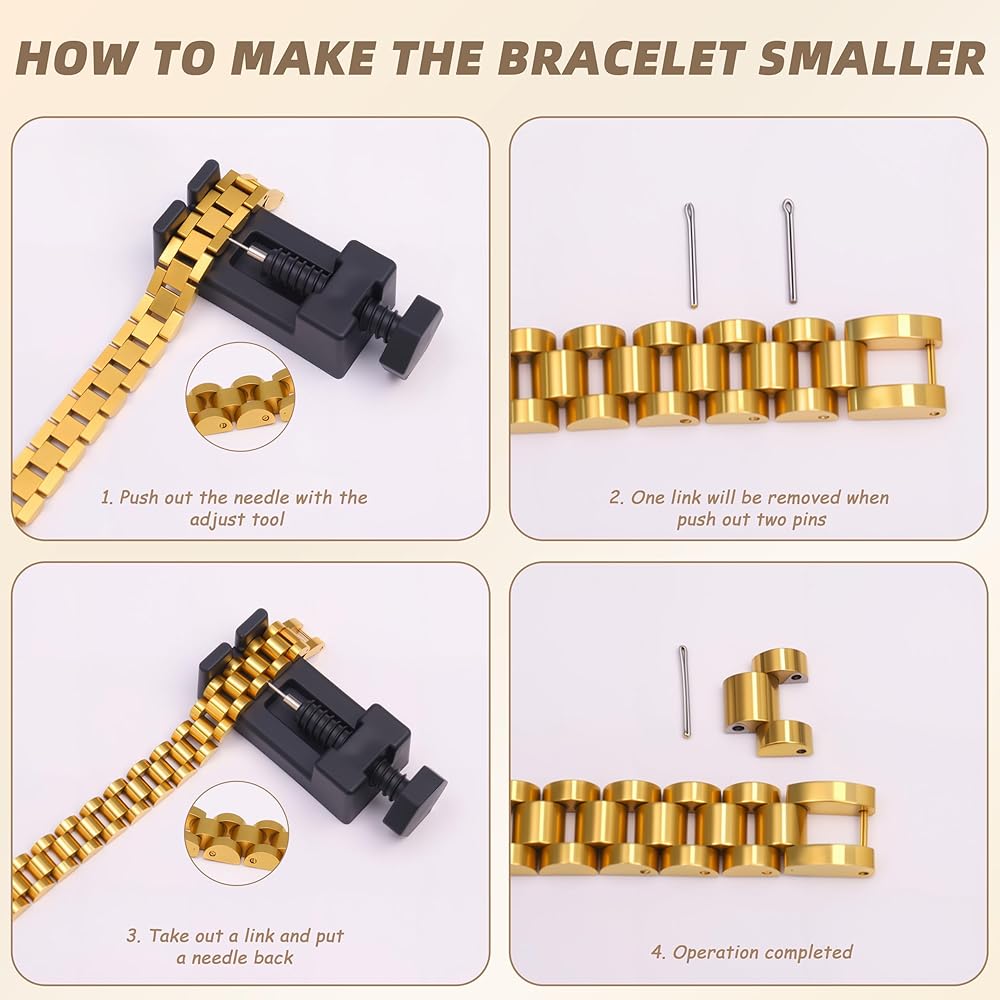 HOW TO MAKE THE BRACELET SMALLER

1. Push out the needle with the adjust tool

2. One link will be removed when push out two pins

3. Take out a link and put a needle back

4. Operation completed