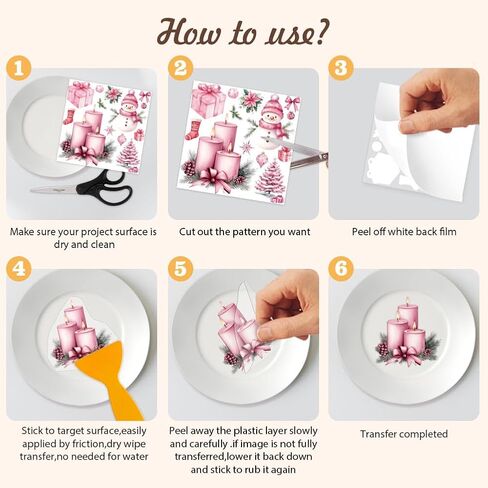 How to use?

1

Make sure your project surface is dry and clean

2

Cut out the pattern you want

3

Peel off white back film

4

Stick to target surface,easily applied by friction,dry wipe transfer,no needed for water

5

Peel away the plastic layer slowly and carefully .if image is not fully transferred,lower it back down and stick to rub it again

6

Transfer completed