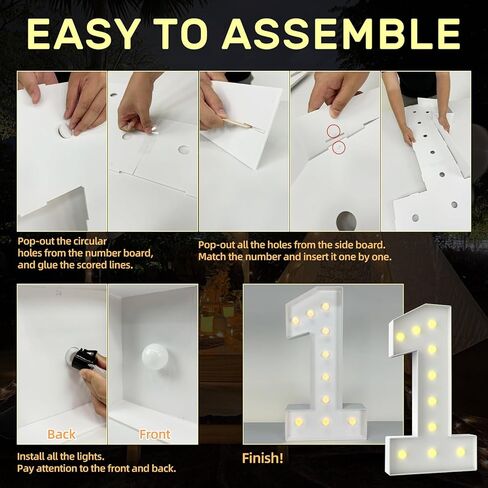 EASY TO ASSEMBLE

Pop-out the circular holes from the number board, and glue the scored lines.

Pop-out all the holes from the side board. Match the number and insert it one by one.

Back

Front

Install all the lights. Pay attention to the front and back.

Finish!