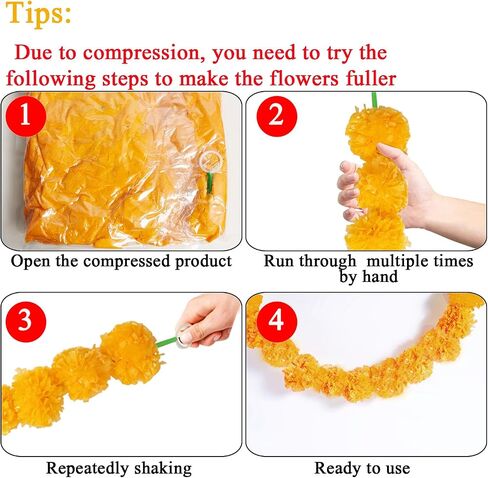 Tips:

Due to compression, you need to try the following steps to make the flowers fuller

1

Open the compressed product

2

Run through multiple times by hand

3

Repeatedly shaking

4

Ready to use