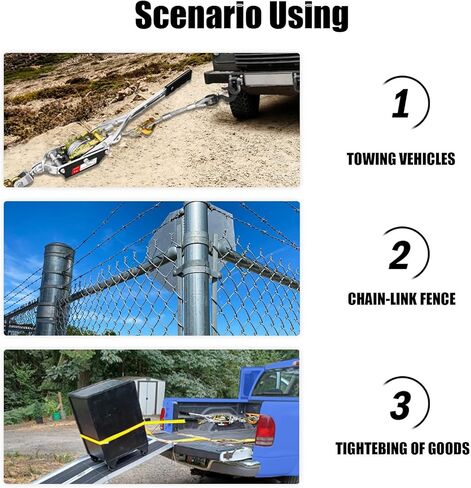 Scenario Using

1

TOWING VEHICLES

2

CHAIN-LINK FENCE

3

TIGHTEBING OF GOODS