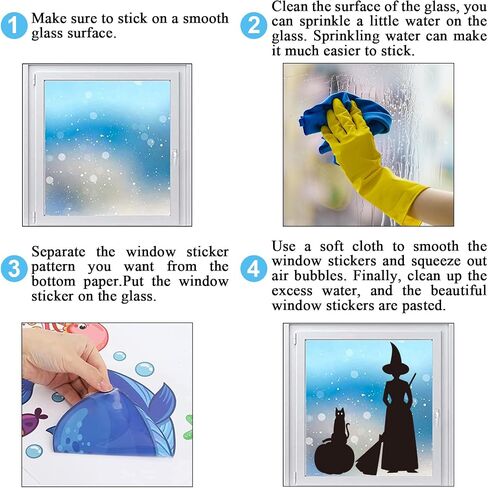 1 Make sure to stick on a smooth glass surface.

2 Clean the surface of the glass, you can sprinkle a little water on the glass. Sprinkling water can make it much easier to stick.

3 Separate the window sticker pattern you want from the bottom paper.Put the window sticker on the glass.

4 Use a soft cloth to smooth the window stickers and squeeze out air bubbles. Finally, clean up the excess water, and the beautiful window stickers are pasted.