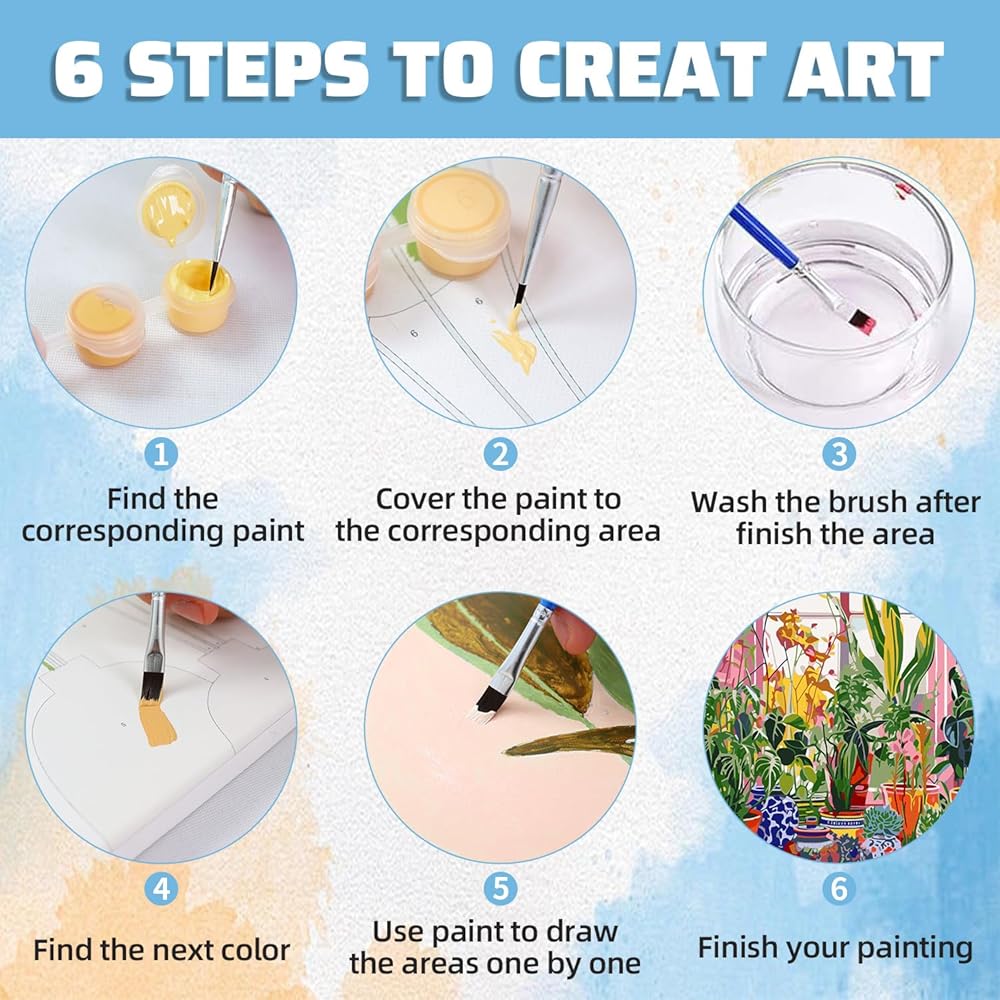 6 STEPS TO CREAT ART

1
Find the corresponding paint

2
Cover the paint to the corresponding area

3
Wash the brush after finish the area

4
Find the next color

5
Use paint to draw the areas one by one

6
Finish your painting