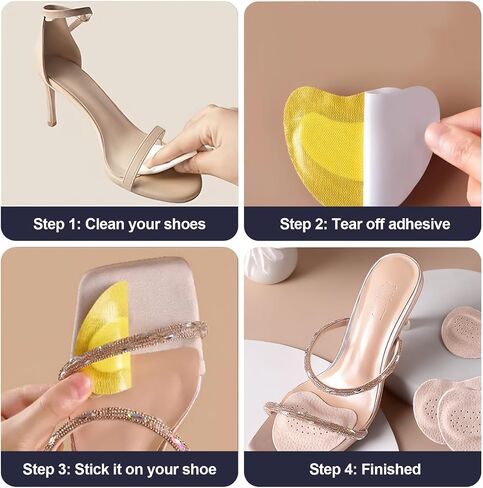 Step 1: Clean your shoes

Step 2: Tear off adhesive

Step 3: Stick it on your shoe

Step 4: Finished