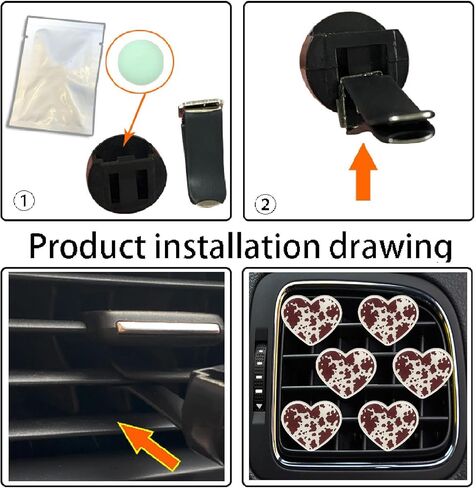 ①

②

Product installation drawing