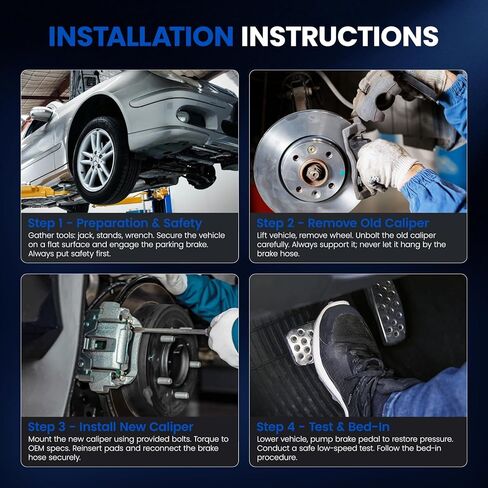 INSTALLATION INSTRUCTIONS

Step 1 - Preparation & Safety
Gather tools: jack, stands, wrench. Secure the vehicle on a flat surface and engage the parking brake. Always put safety first.

Step 2 - Remove Old Caliper
Lift vehicle, remove wheel. Unbolt the old caliper carefully. Always support it; never let it hang by the brake hose.

Step 3 - Install New Caliper
Mount the new caliper using provided bolts. Torque to OEM specs. Reinsert pads and reconnect the brake hose securely.

Step 4 - Test & Bed-In
Lower vehicle, pump brake pedal to restore pressure. Conduct a safe low-speed test. Follow the bed-in procedure.