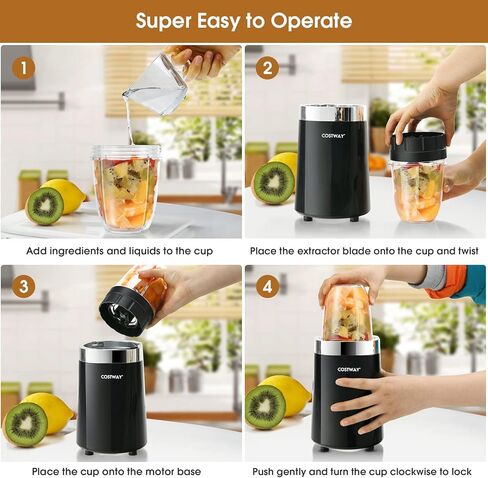 Super Easy to Operate

1

Add ingredients and liquids to the cup

2

COSTWAY

Place the extractor blade onto the cup and twist

3

COSTWAY

Place the cup onto the motor base

4

COSTWAY

Push gently and turn the cup clockwise to lock