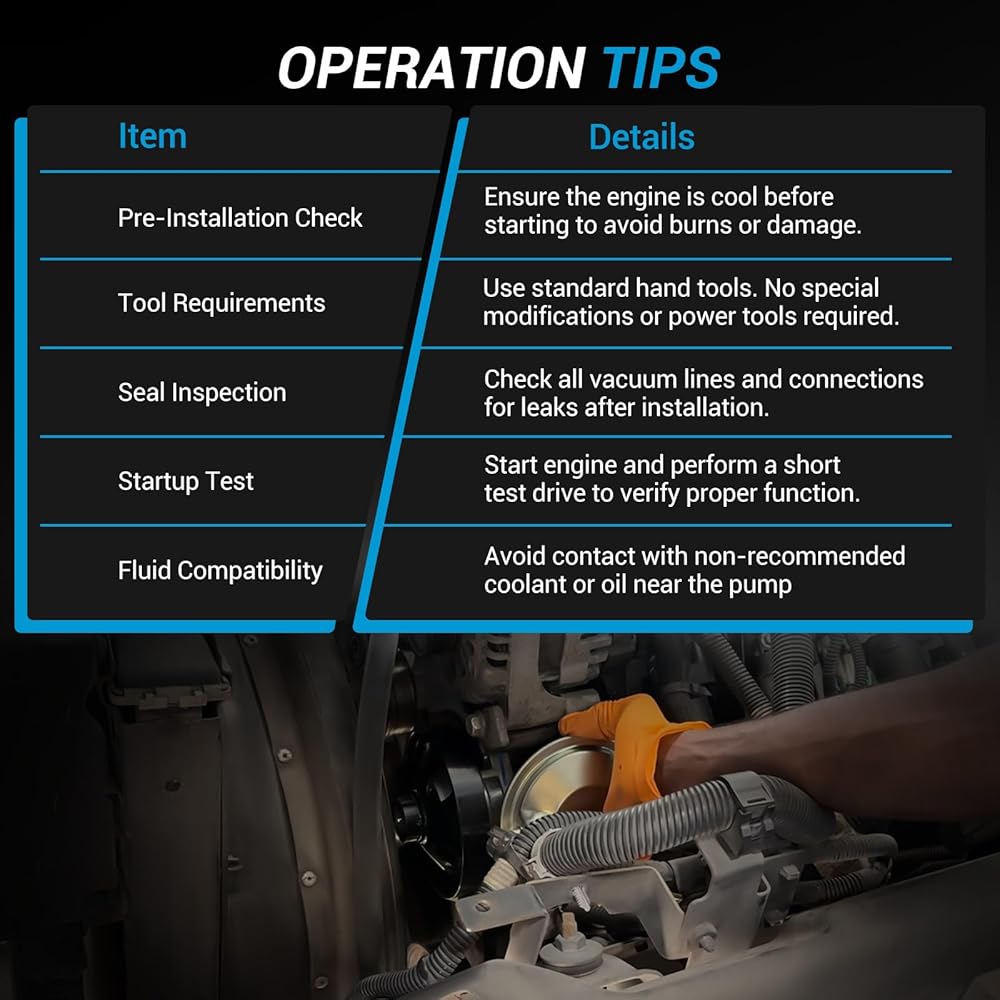 OPERATION TIPS

| Item | Details |
|---|---|
| Pre-Installation Check | Ensure the engine is cool before starting to avoid burns or damage. |
| Tool Requirements | Use standard hand tools. No special modifications or power tools required. |
| Seal Inspection | Check all vacuum lines and connections for leaks after installation. |
| Startup Test | Start engine and perform a short test drive to verify proper function. |
| Fluid Compatibility | Avoid contact with non-recommended coolant or oil near the pump |