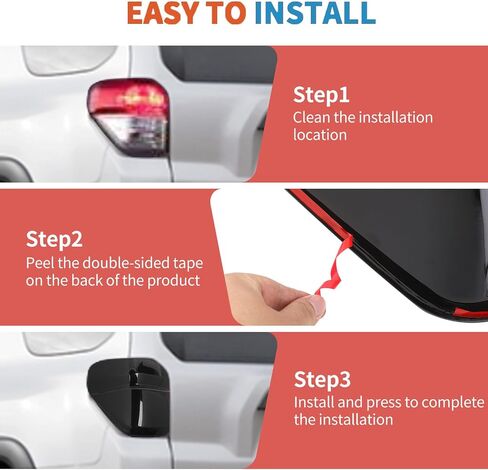 EASY TO INSTALL

Step1
Clean the installation location

Step2
Peel the double-sided tape on the back of the product

Step3
Install and press to complete the installation